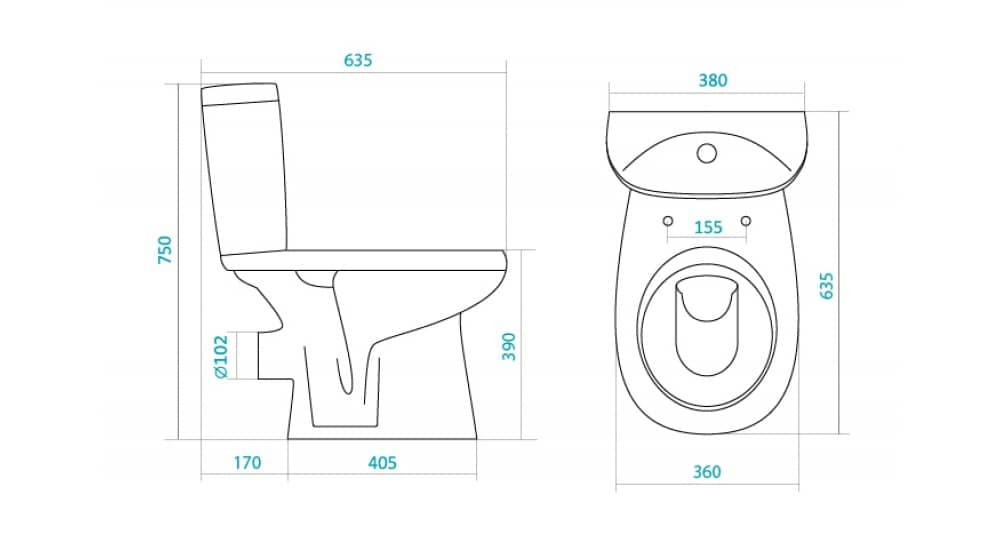 635
750
Ø102
390
170
405
380
155
635
360